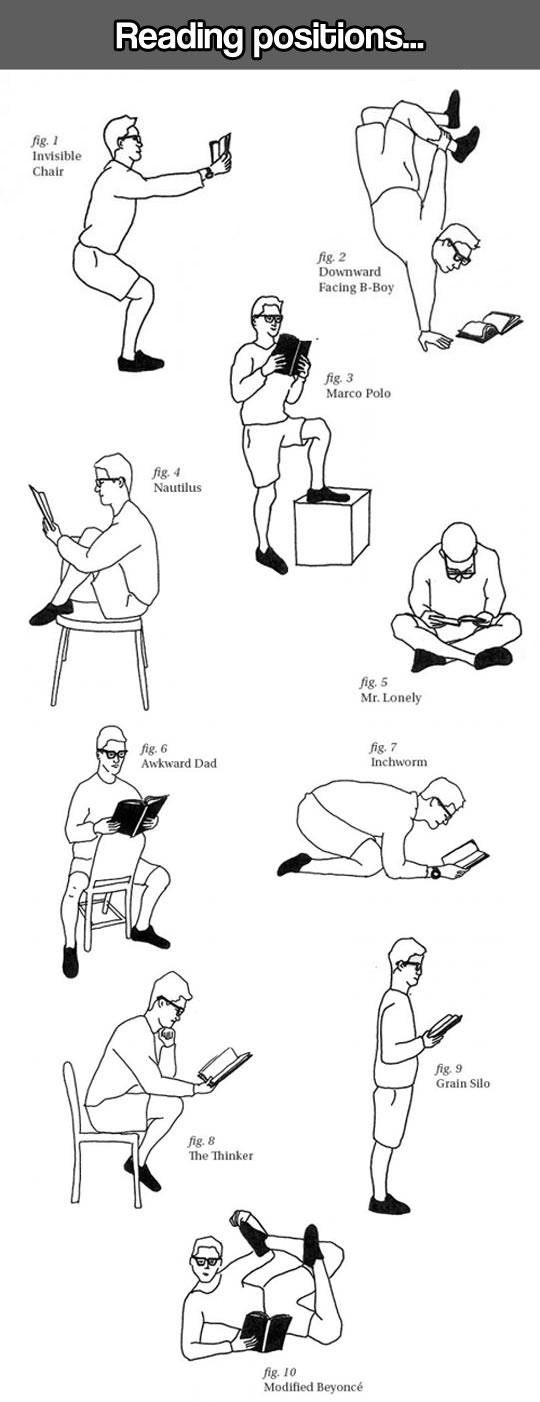 Reading positions...

fig. 1
Invisible Chair

fig. 2
Downward Facing B-Boy

fig. 3
Marco Polo

fig. 4
Nautilus

fig. 5
Mr. Lonely

fig. 6
Awkward Dad

fig. 7
Inchworm

fig. 8
The Thinker

fig. 9
Grain Silo

fig. 10
Modified Beyoncé