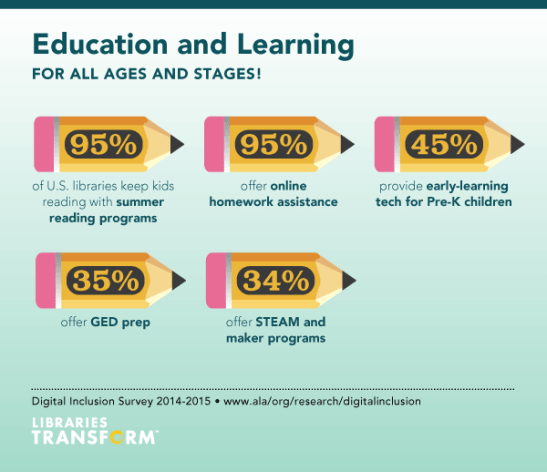 Education and Learning
FOR ALL AGES AND STAGES!

95%
of U.S. libraries keep kids reading with summer reading programs

95%
offer online homework assistance

45%
provide early-learning tech for Pre-K children

35%
offer GED prep

34%
offer STEAM and maker programs

Digital Inclusion Survey 2014-2015 • www.ala/org/research/digitalinclusion

LIBRARIES
TRANSFORM™