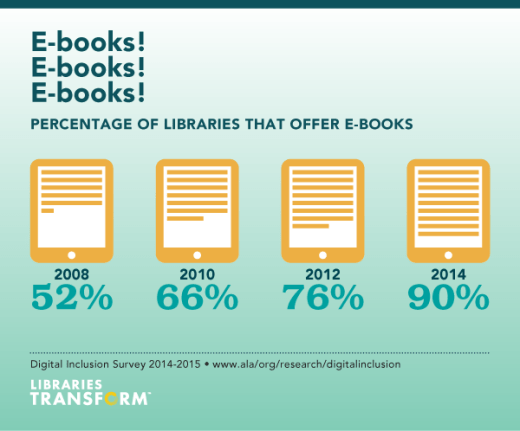 E-books!
E-books!
E-books!

PERCENTAGE OF LIBRARIES THAT OFFER E-BOOKS

2008
52%

2010
66%

2012
76%

2014
90%

Digital Inclusion Survey 2014-2015 • www.ala/org/research/digitalinclusion

LIBRARIES
TRANSFORM™